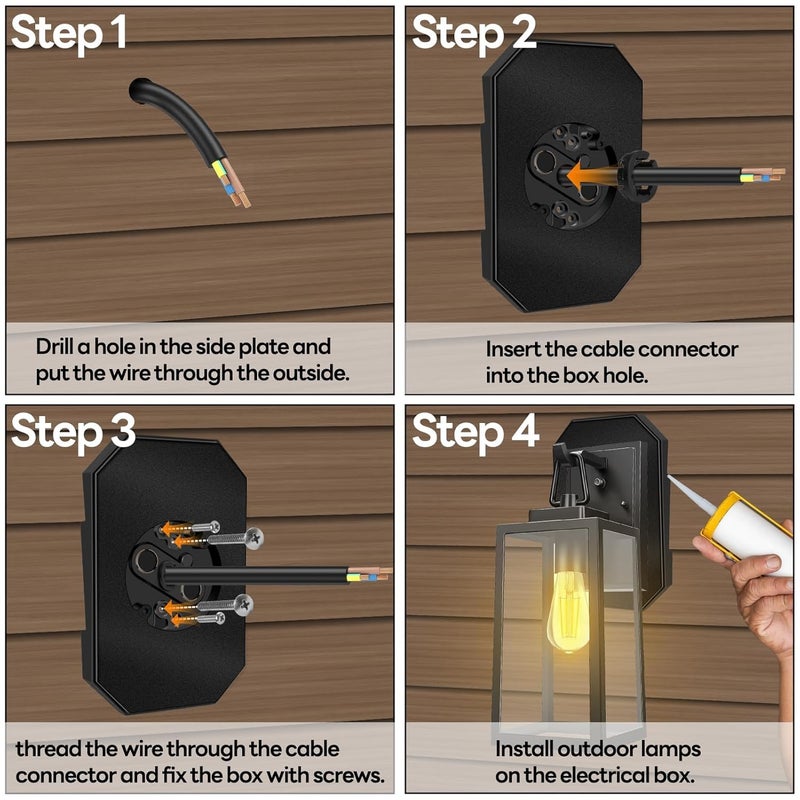 Step 1

Drill a hole in the side plate and put the wire through the outside.

Step 2

Insert the cable connector into the box hole.

Step 3

thread the wire through the cable connector and fix the box with screws.

Step 4

Install outdoor lamps on the electrical box.